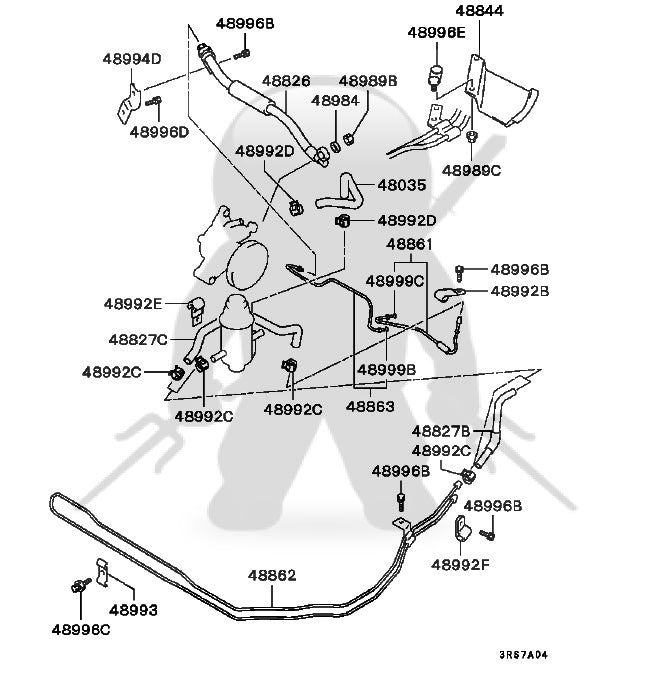 48996B
48844
48996E
48994D
48826
48989B
48984
48996D
48992D
48989C
48035
48992D
48861
48996B
48999C
48992B
48992E
48827C
48992C
48999B
48992C
48992C
48863
48827B
48992C
48996B
48996B
48992F
48862
48993
48996C
3R67A04